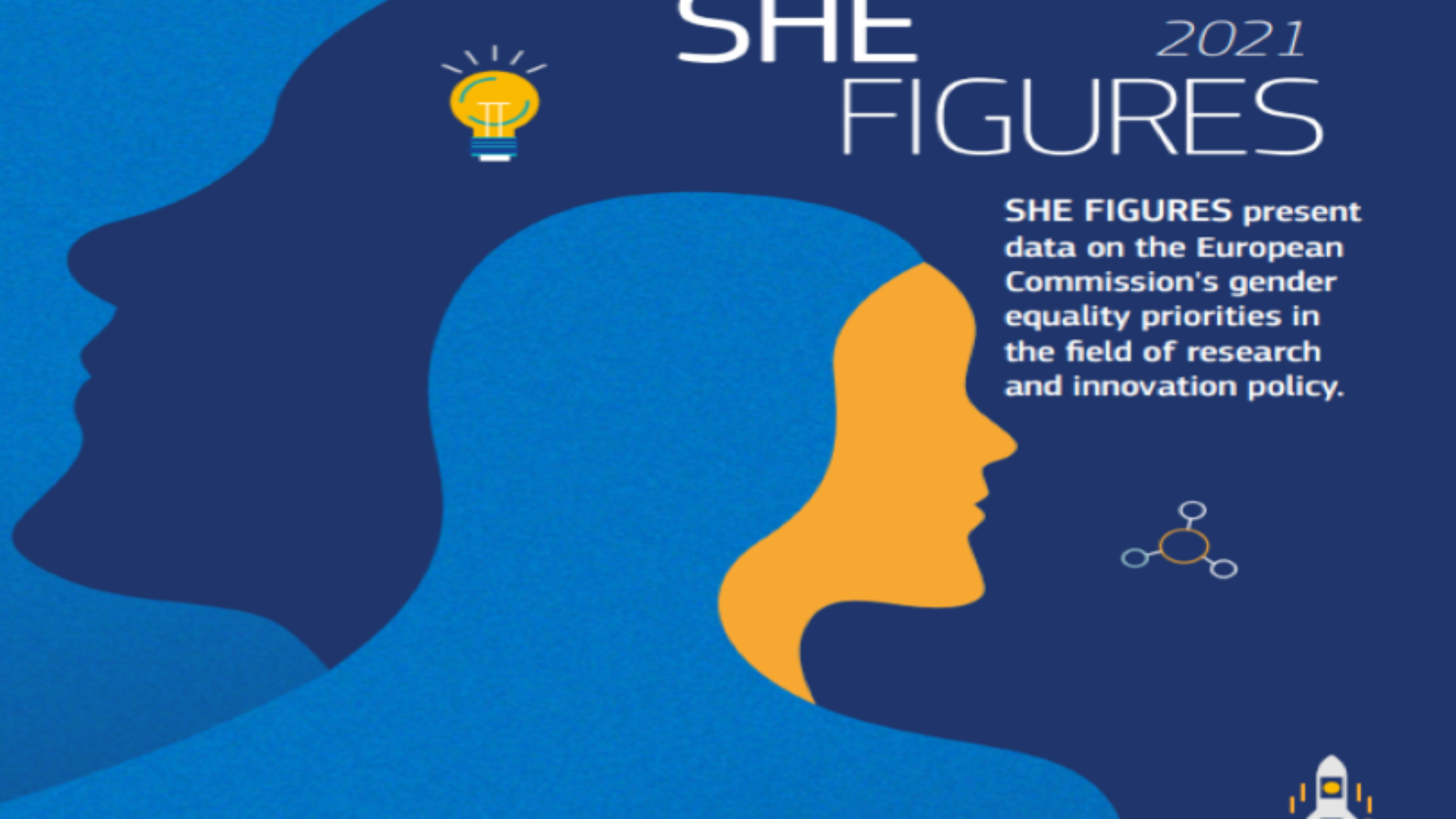 SHE 2021
FIGURES

SHE FIGURES present data on the European Commission's gender equality priorities in the field of research and innovation policy.